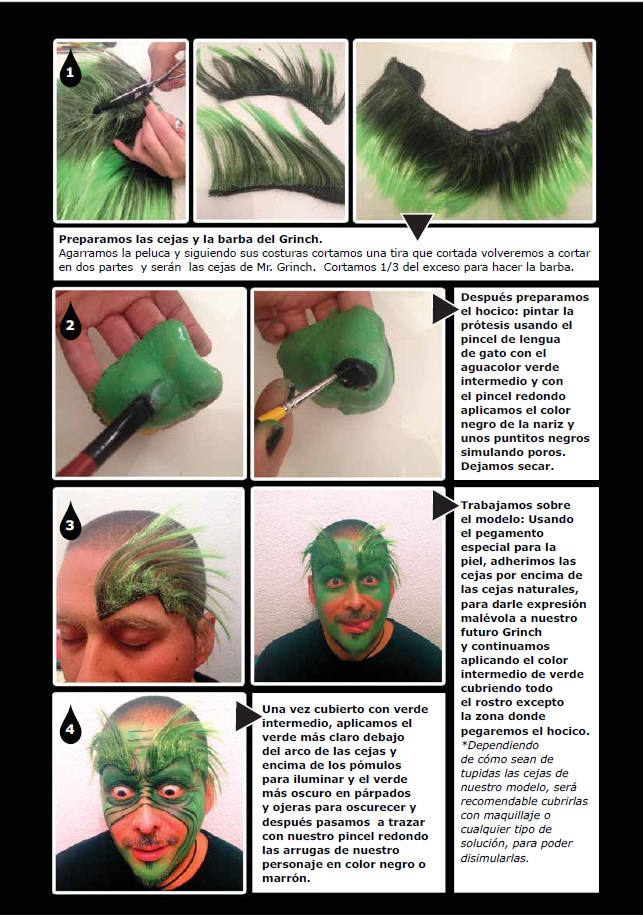 1

Preparamos las cejas y la barba del Grinch.
Agarramos la peluca y siguiendo sus costuras cortamos una tira que cortada volveremos a cortar en dos partes y serán las cejas de Mr. Grinch. Cortamos 1/3 del exceso para hacer la barba.

2

Después preparamos el hocico: pintar la prótesis usando el pincel de lengua de gato con el aguacolor verde intermedio y con el pincel redondo aplicamos el color negro de la nariz y unos puntitos negros simulando poros. Dejamos secar.

3

Trabajamos sobre el modelo: Usando el pegamento especial para la piel, adherimos las cejas por encima de las cejas naturales, para darle expresión malévola a nuestro futuro Grinch y continuamos aplicando el color intermedio de verde cubriendo todo el rostro excepto la zona donde pegaremos el hocico.
*Dependiendo de cómo sean de tupidas las cejas de nuestro modelo, será recomendable cubrirlas con maquillaje o cualquier tipo de solución, para poder disimularlas.

4

Una vez cubierto con verde intermedio, aplicamos el verde más claro debajo del arco de las cejas y encima de los pómulos para iluminar y el verde más oscuro en párpados y ojeras para oscurecer y después pasamos a trazar con nuestro pincel redondo las arrugas de nuestro personaje en color negro o marrón.